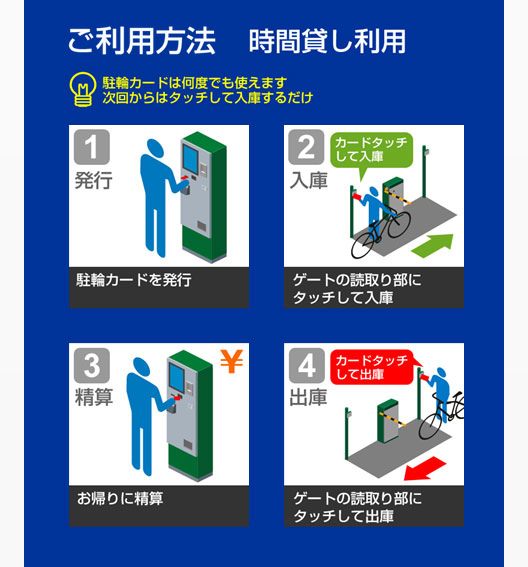 ご利用方法　時間貸し利用

駐輪カードは何度でも使えます
次回からはタッチして入庫するだけ

1
発行

駐輪カードを発行

2
入庫
カードタッチして入庫

ゲートの読取り部にタッチして入庫

3
精算
¥

お帰りに精算

4
出庫
カードタッチして出庫

ゲートの読取り部にタッチして出庫